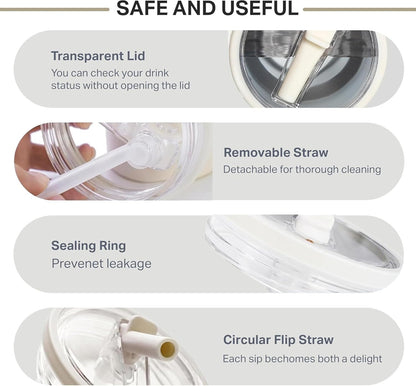 SAFE AND USEFUL

Transparent Lid
You can check your drink status without opening the lid

Removable Straw
Detachable for thorough cleaning

Sealing Ring
Prevenet leakage

Circular Flip Straw
Each sip bechomes both a delight